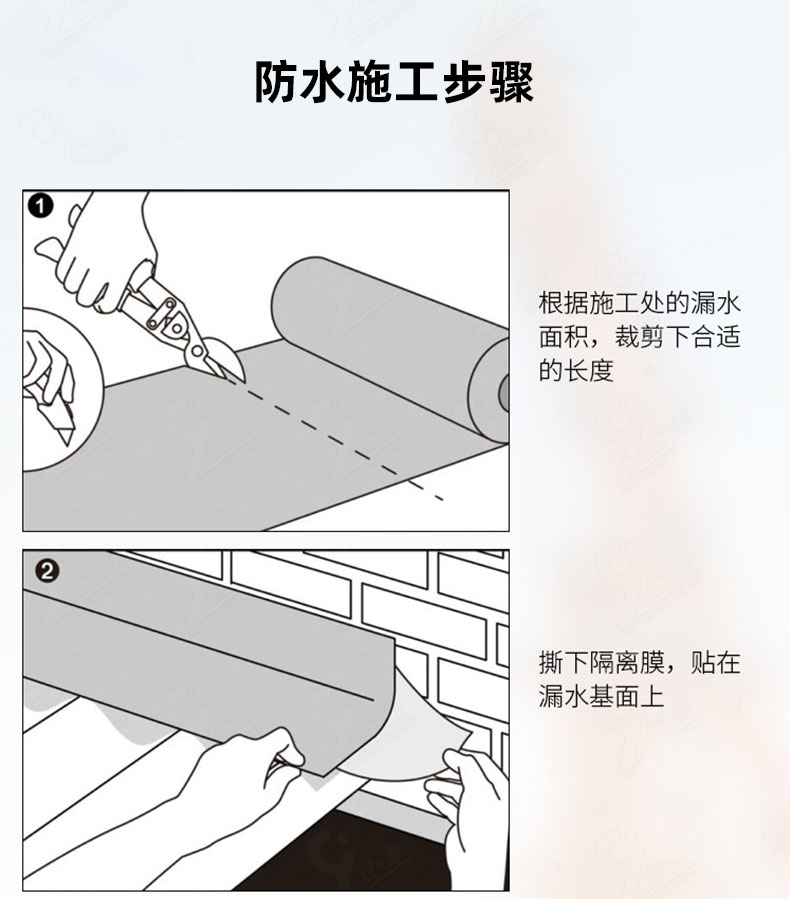 防水施工步骤

1

根据施工处的漏水面积，裁剪下合适的长度

2

撕下隔离膜，贴在漏水基面上